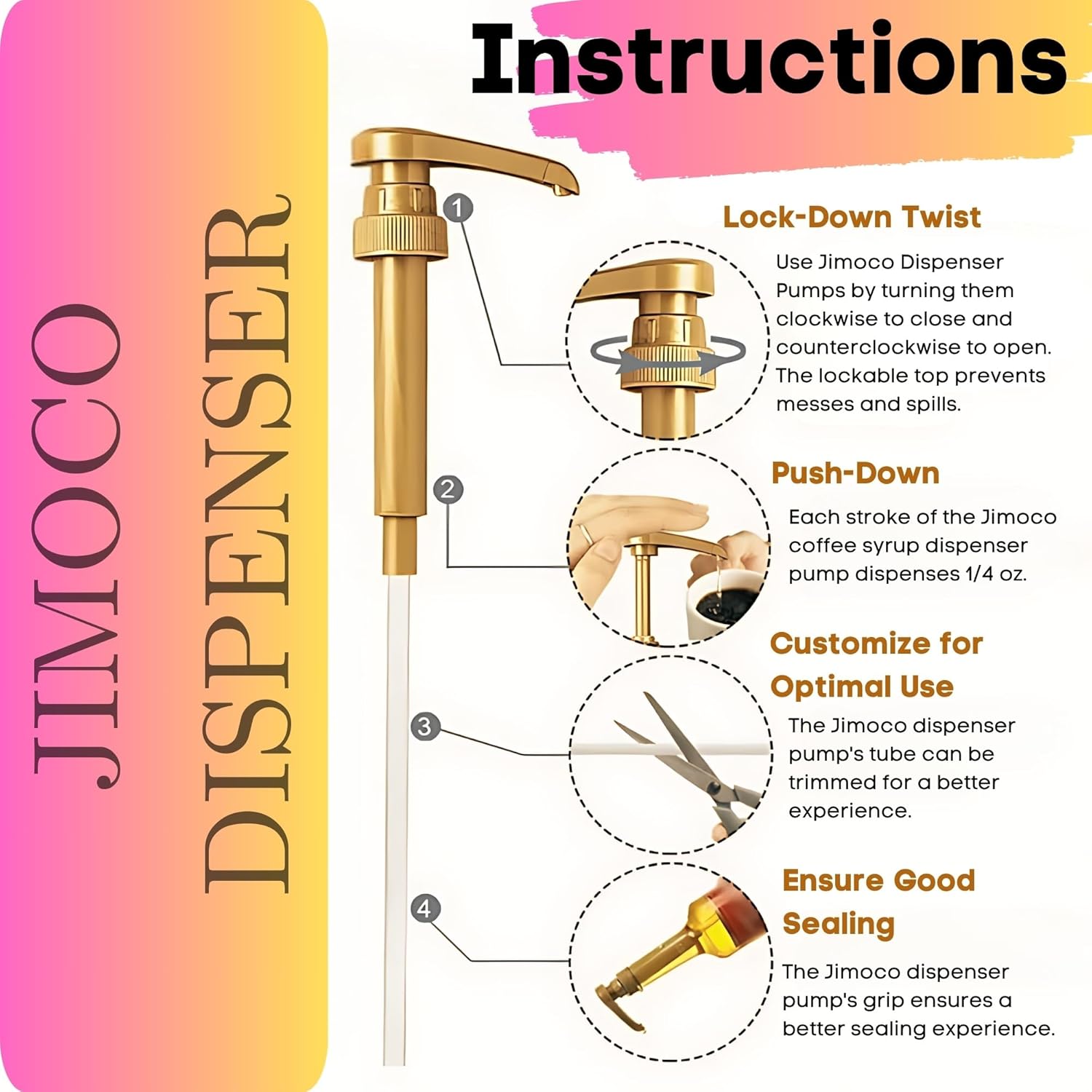 JIMOCO
DISPENSER

Instructions

1

Lock-Down Twist

Use Jimoco Dispenser Pumps by turning them clockwise to close and counterclockwise to open. The lockable top prevents messes and spills.

2

Push-Down

Each stroke of the Jimoco coffee syrup dispenser pump dispenses 1/4 oz.

3

Customize for Optimal Use

The Jimoco dispenser pump's tube can be trimmed for a better experience.

4

Ensure Good Sealing

The Jimoco dispenser pump's grip ensures a better sealing experience.