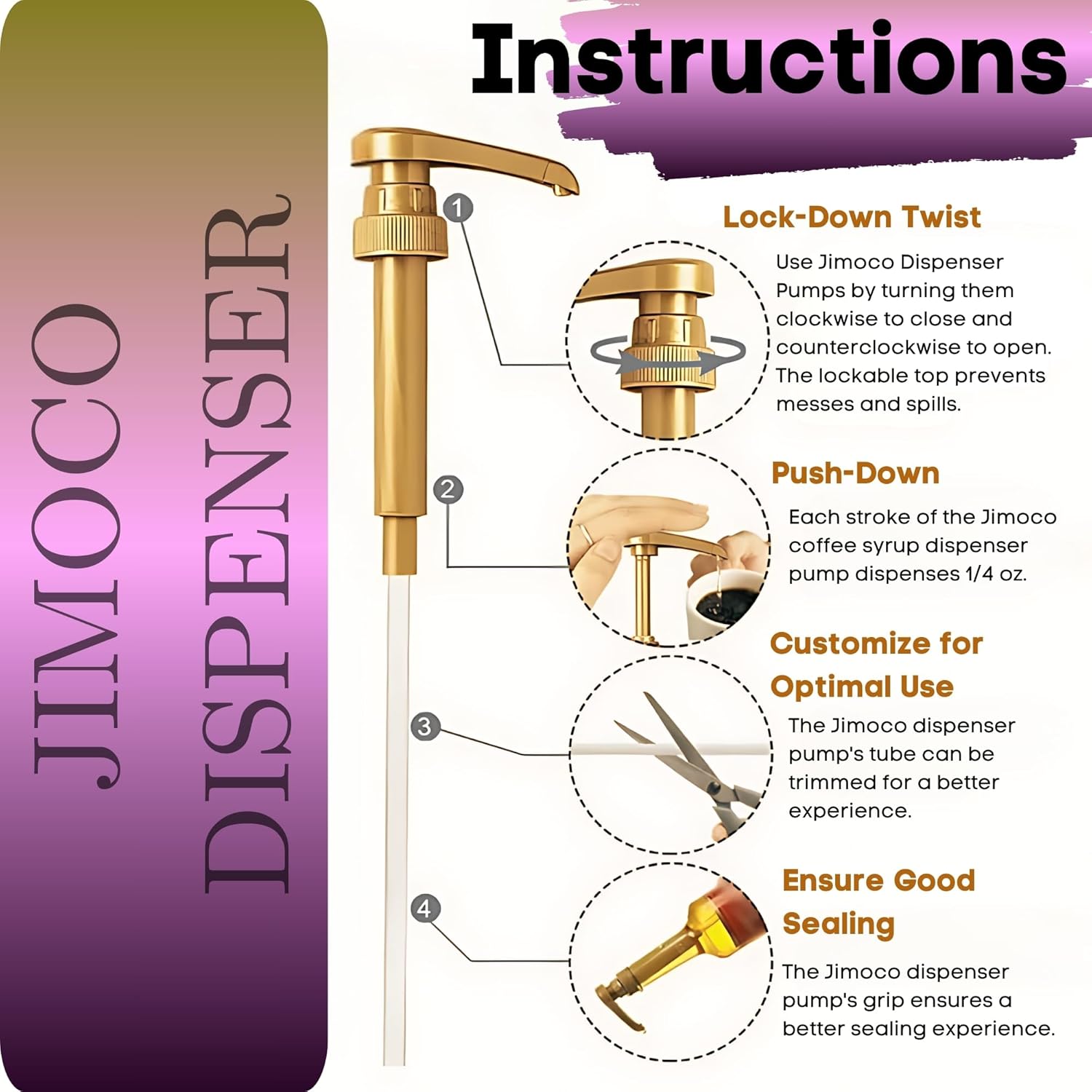 JIMOCO DISPENSER

Instructions

1

Lock-Down Twist

Use Jimoco Dispenser Pumps by turning them clockwise to close and counterclockwise to open. The lockable top prevents messes and spills.

2

Push-Down

Each stroke of the Jimoco coffee syrup dispenser pump dispenses 1/4 oz.

3

Customize for Optimal Use

The Jimoco dispenser pump's tube can be trimmed for a better experience.

4

Ensure Good Sealing

The Jimoco dispenser pump's grip ensures a better sealing experience.