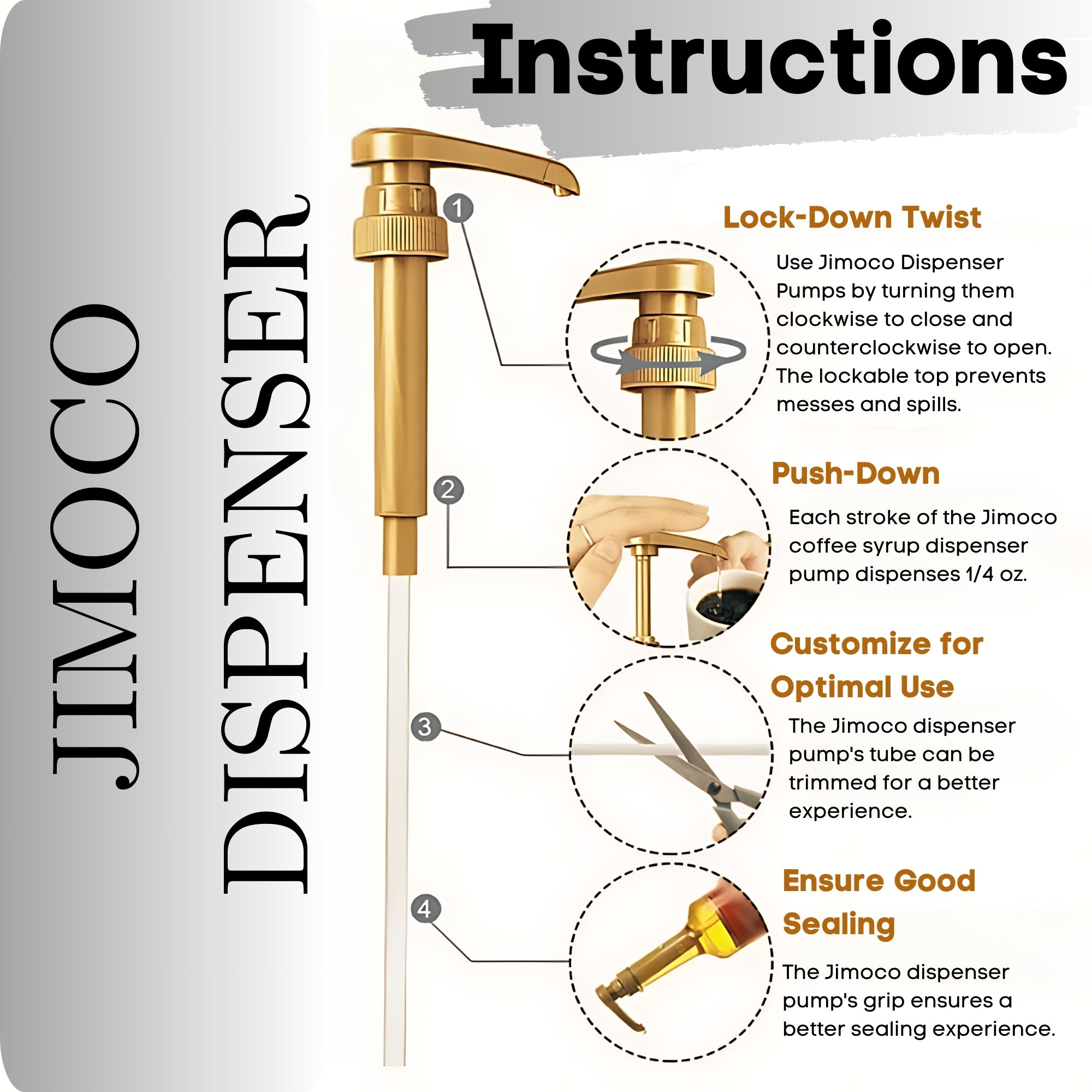 JIMOCO DISPENSER

Instructions

1

Lock-Down Twist

Use Jimoco Dispenser Pumps by turning them clockwise to close and counterclockwise to open. The lockable top prevents messes and spills.

2

Push-Down

Each stroke of the Jimoco coffee syrup dispenser pump dispenses 1/4 oz.

3

Customize for Optimal Use

The Jimoco dispenser pump's tube can be trimmed for a better experience.

4

Ensure Good Sealing

The Jimoco dispenser pump's grip ensures a better sealing experience.