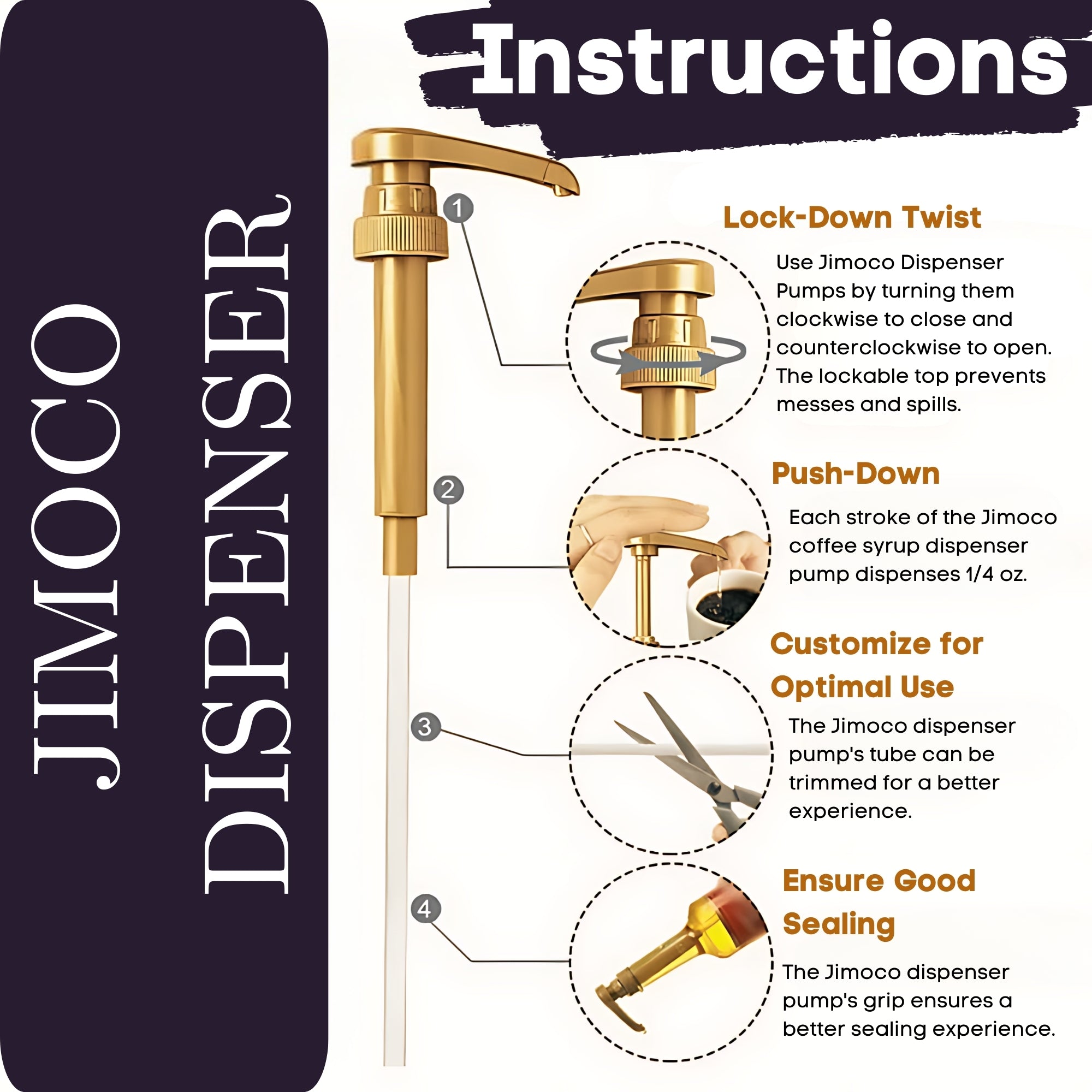 JIMOCO DISPENSER

Instructions

1

Lock-Down Twist

Use Jimoco Dispenser Pumps by turning them clockwise to close and counterclockwise to open. The lockable top prevents messes and spills.

2

Push-Down

Each stroke of the Jimoco coffee syrup dispenser pump dispenses 1/4 oz.

3

Customize for Optimal Use

The Jimoco dispenser pump's tube can be trimmed for a better experience.

4

Ensure Good Sealing

The Jimoco dispenser pump's grip ensures a better sealing experience.